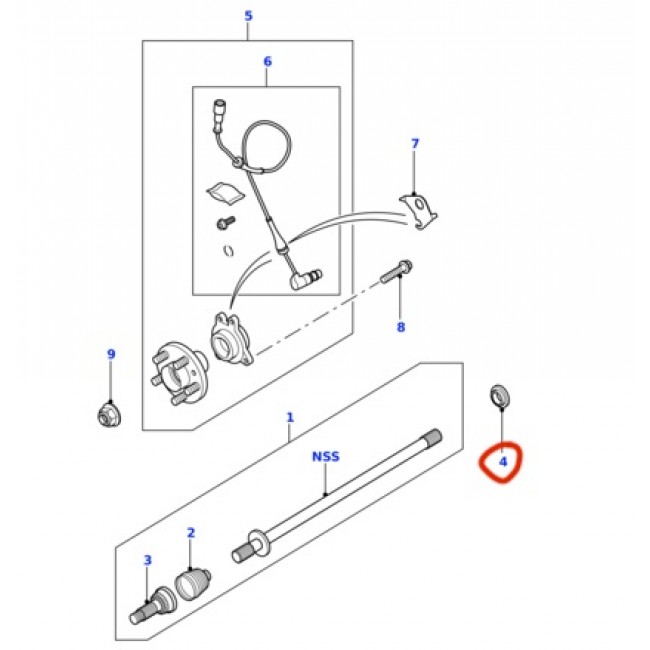 5
6
7
8
9
1
NSS
4
2
3